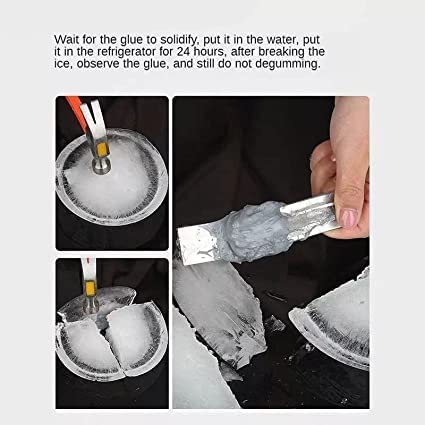 Wait for the glue to solidify, put it in the water, put it in the refrigerator for 24 hours, after breaking the ice, observe the glue, and still do not degumming.